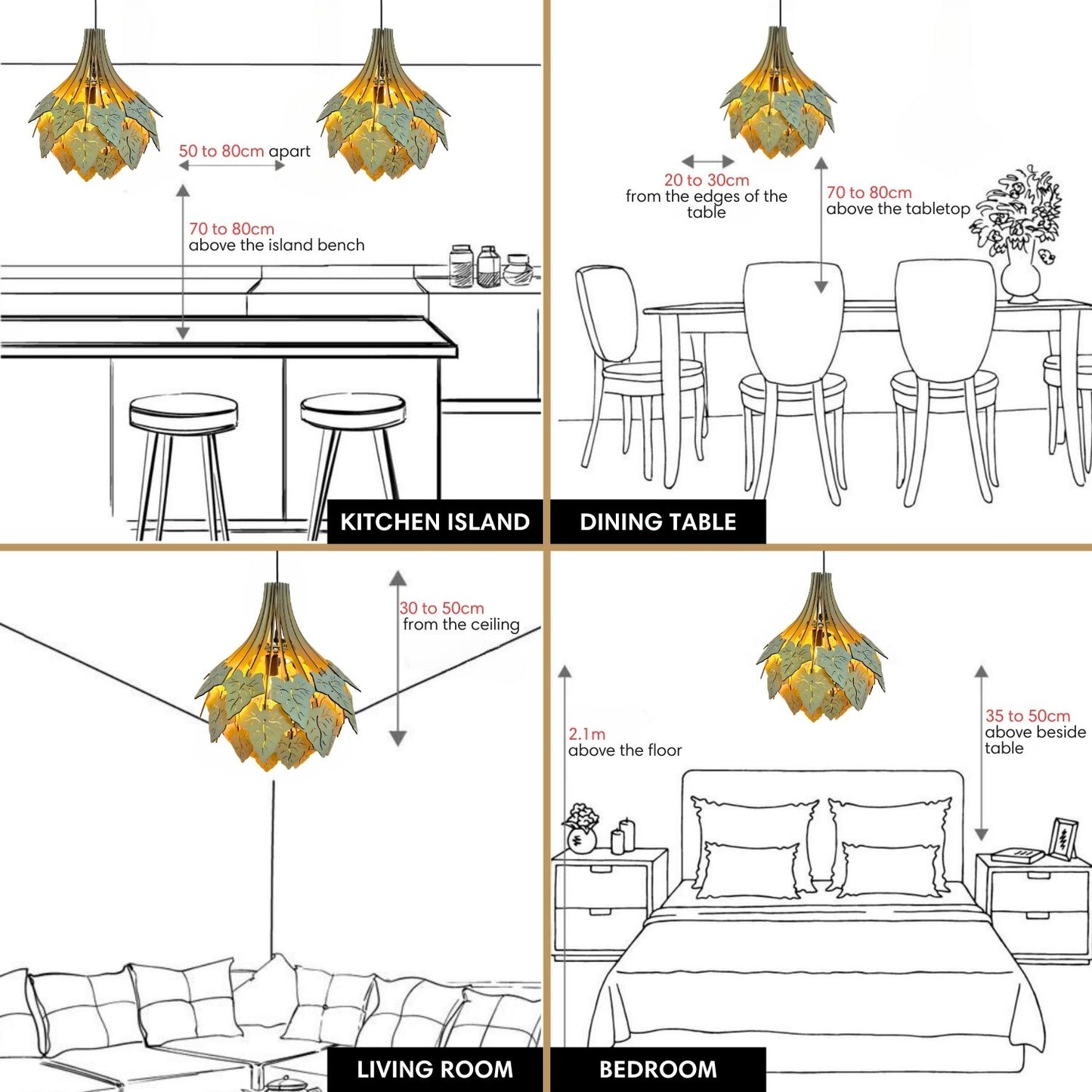 50 to 80cm apart

70 to 80cm
above the island bench

KITCHEN ISLAND

20 to 30cm
from the edges of the table

70 to 80cm
above the tabletop

DINING TABLE

30 to 50cm
from the ceiling

LIVING ROOM

2.1m
above the floor

35 to 50cm
above beside table

BEDROOM