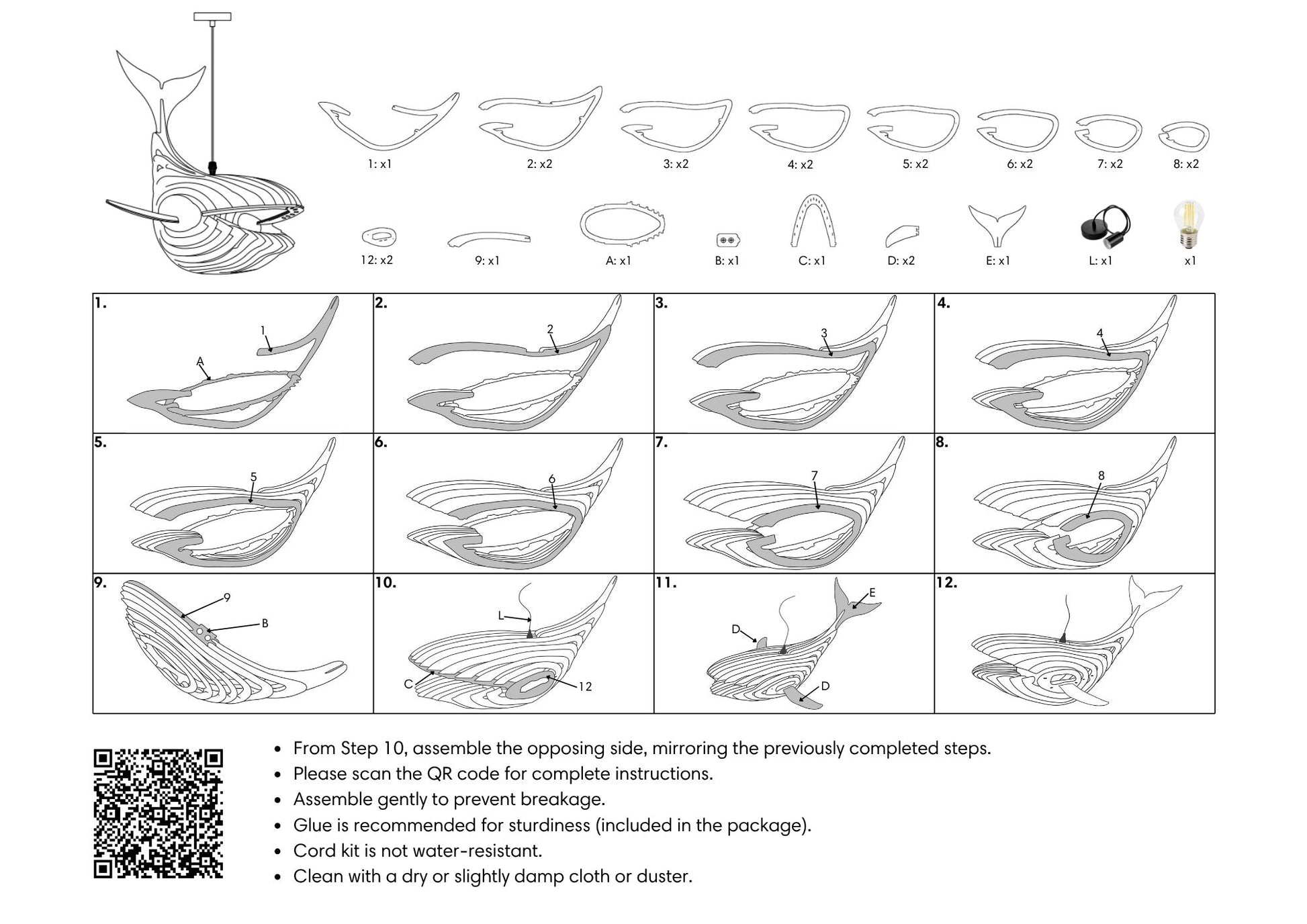 1: x1 2: x2 3: x2 4: x2 5: x2 6: x2 7: x2 8: x2

12: x2 9: x1 A: x1 B: x1 C: x1 D: x2 E: x1 L: x1 x1

1.
1
A

2.
2

3.
3

4.
4

5.
5

6.
6

7.
7

8.
8

9.
9
B

10.
L
C
12

11.
E
D
D

12.

• From Step 10, assemble the opposing side, mirroring the previously completed steps.
• Please scan the QR code for complete instructions.
• Assemble gently to prevent breakage.
• Glue is recommended for sturdiness (included in the package).
• Cord kit is not water-resistant.
• Clean with a dry or slightly damp cloth or duster.