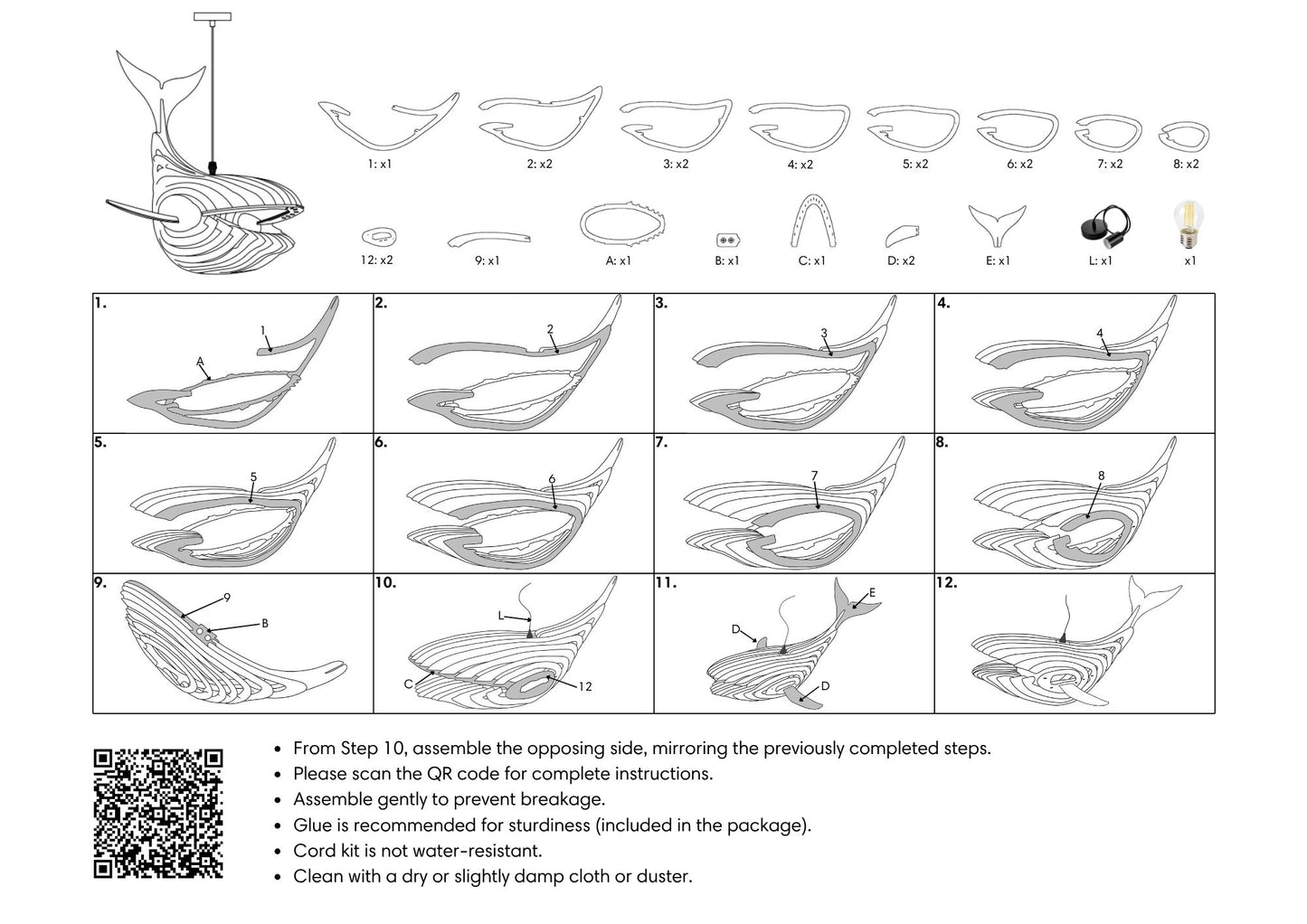 1: x1
2: x2
3: x2
4: x2
5: x2
6: x2
7: x2
8: x2

12: x2
9: x1
A: x1
B: x1
C: x1
D: x2
E: x1
L: x1
x1

1.
1
A

2.
2

3.
3

4.
4

5.
5

6.
6

7.
7

8.
8

9.
9
B

10.
L
C
12

11.
E
D
D

12.

- From Step 10, assemble the opposing side, mirroring the previously completed steps.
- Please scan the QR code for complete instructions.
- Assemble gently to prevent breakage.
- Glue is recommended for sturdiness (included in the package).
- Cord kit is not water-resistant.
- Clean with a dry or slightly damp cloth or duster.