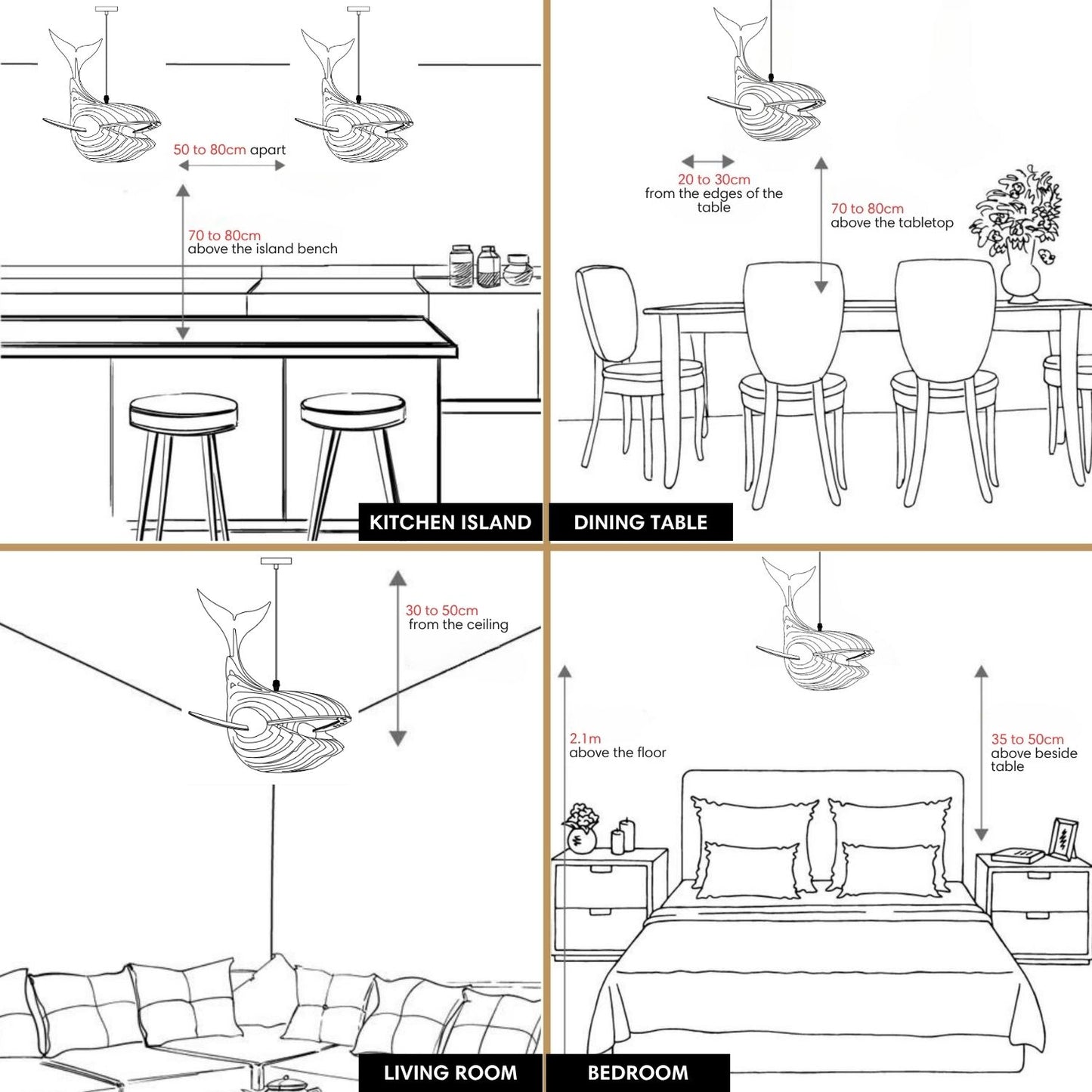 50 to 80cm apart

70 to 80cm
above the island bench

KITCHEN ISLAND

20 to 30cm
from the edges of the table

70 to 80cm
above the tabletop

DINING TABLE

30 to 50cm
from the ceiling

LIVING ROOM

2.1m
above the floor

35 to 50cm
above beside table

BEDROOM