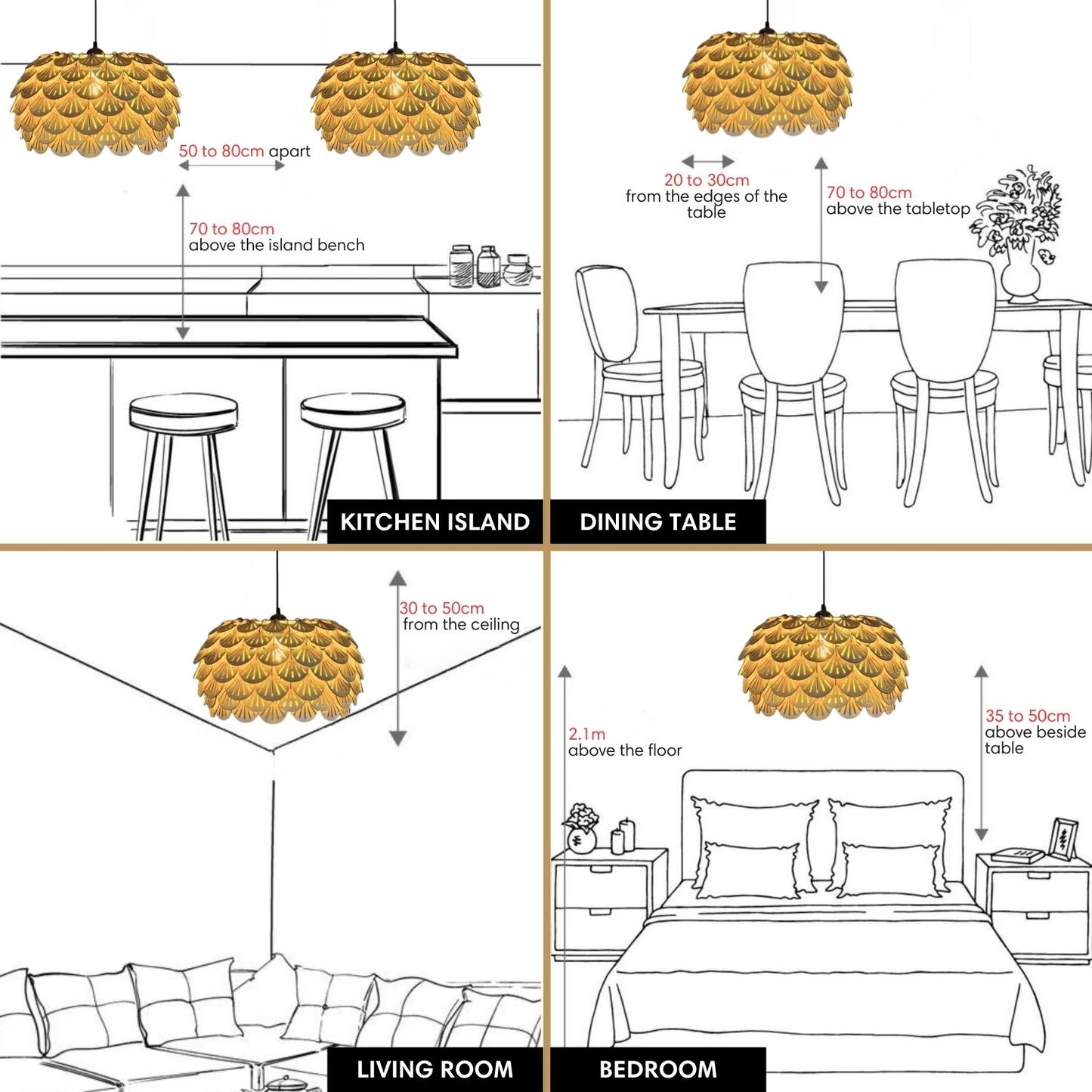 50 to 80cm apart

70 to 80cm
above the island bench

KITCHEN ISLAND

20 to 30cm
from the edges of the table

70 to 80cm
above the tabletop

DINING TABLE

30 to 50cm
from the ceiling

LIVING ROOM

2.1m
above the floor

35 to 50cm
above beside table

BEDROOM