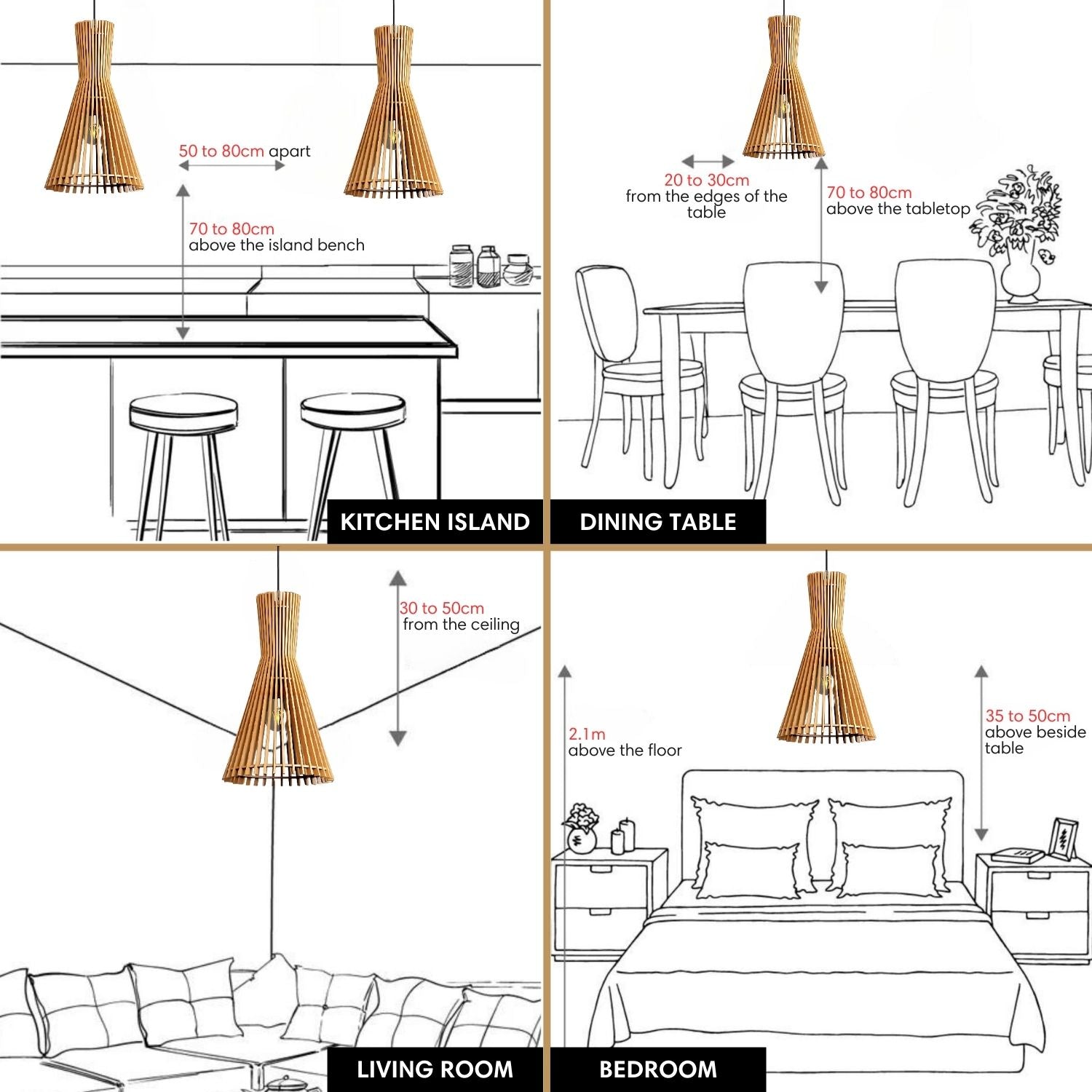 50 to 80cm apart

70 to 80cm
above the island bench

KITCHEN ISLAND

20 to 30cm
from the edges of the table

70 to 80cm
above the tabletop

DINING TABLE

30 to 50cm
from the ceiling

LIVING ROOM

2.1m
above the floor

35 to 50cm
above beside table

BEDROOM